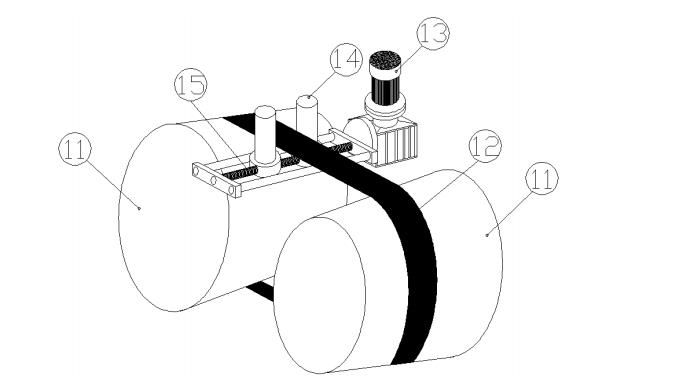 13
14
15
11
12
11